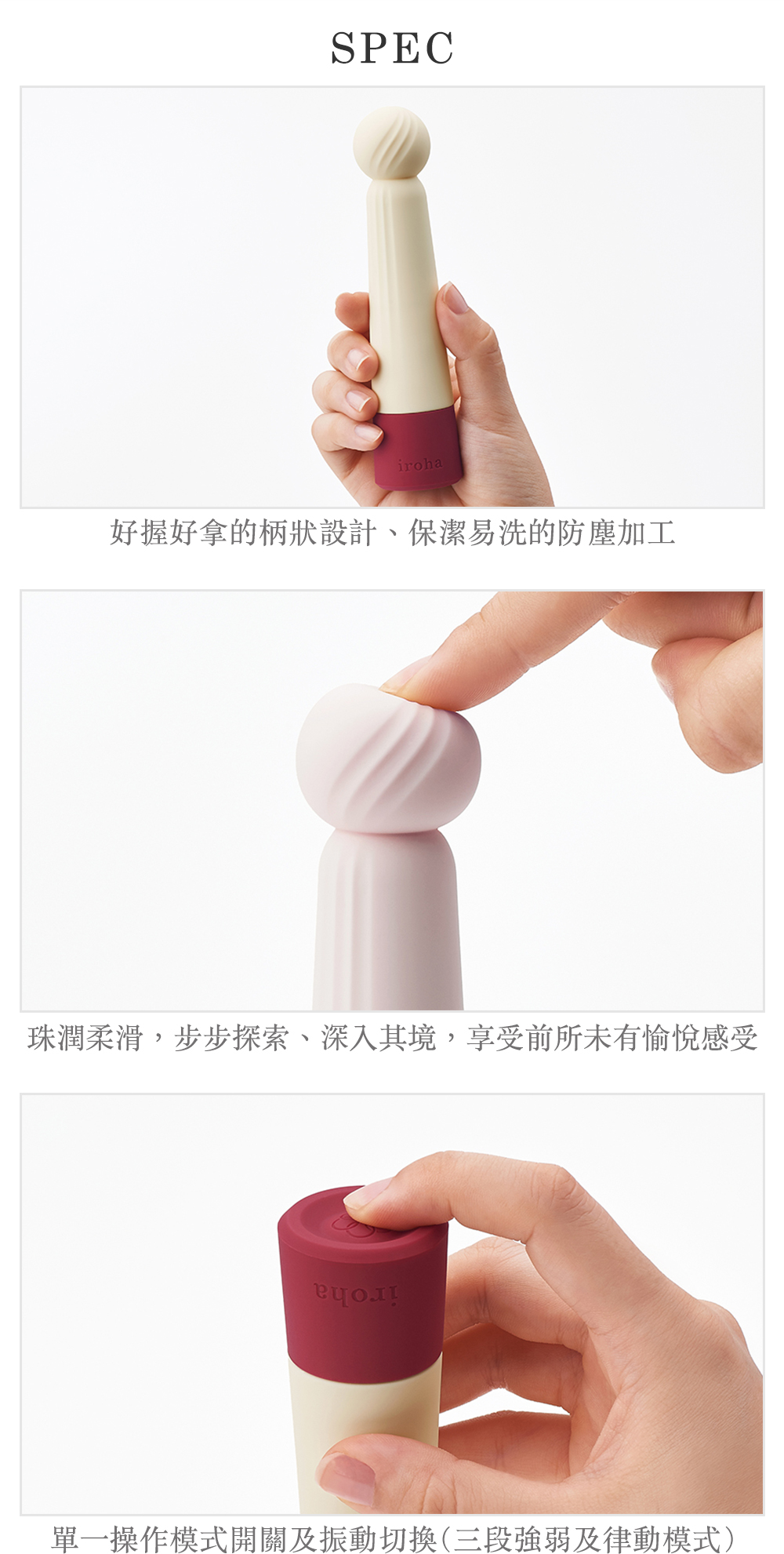 SPEC

iroha

好握好拿的柄狀設計、保潔易洗的防塵加工

珠潤柔滑，步步探索、深入其境，享受前所未有愉悅感受

iroha

單一操作模式開關及振動切換(三段強弱及律動模式)